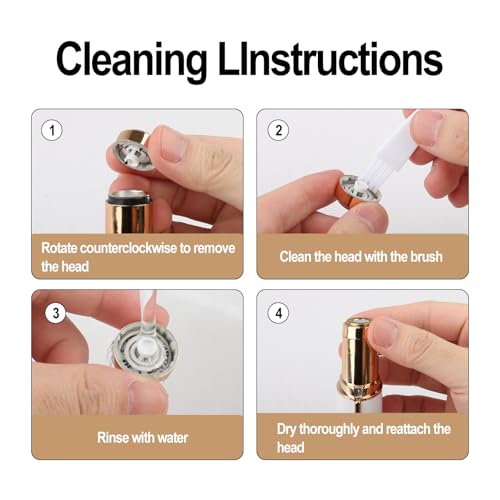 Cleaning LInstructions

1
Rotate counterclockwise to remove the head

2
Clean the head with the brush

3
Rinse with water

4
Dry thoroughly and reattach the head