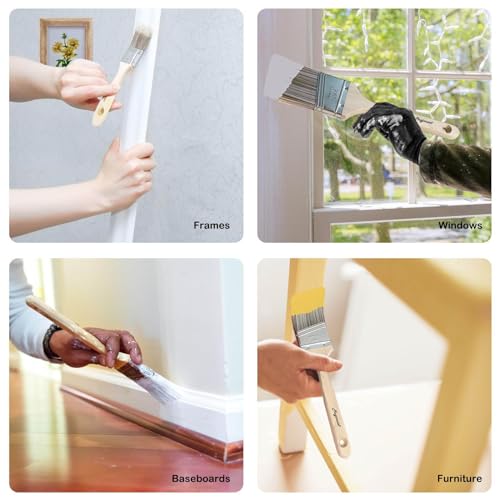 Frames

Windows

Baseboards

Furniture