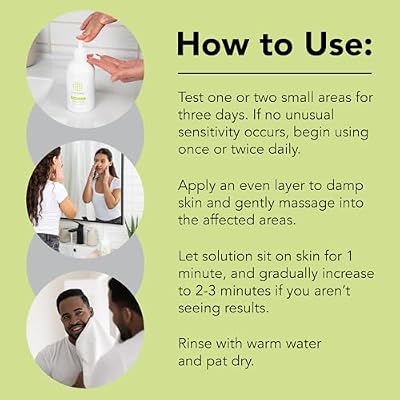 How to Use:

Test one or two small areas for three days. If no unusual sensitivity occurs, begin using once or twice daily.

Apply an even layer to damp skin and gently massage into the affected areas.

Let solution sit on skin for 1 minute, and gradually increase to 2-3 minutes if you aren't seeing results.

Rinse with warm water and pat dry.