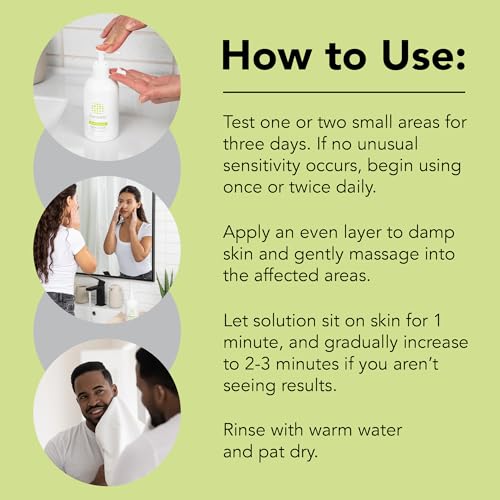 How to Use:

Test one or two small areas for three days. If no unusual sensitivity occurs, begin using once or twice daily.

Apply an even layer to damp skin and gently massage into the affected areas.

Let solution sit on skin for 1 minute, and gradually increase to 2-3 minutes if you aren't seeing results.

Rinse with warm water and pat dry.