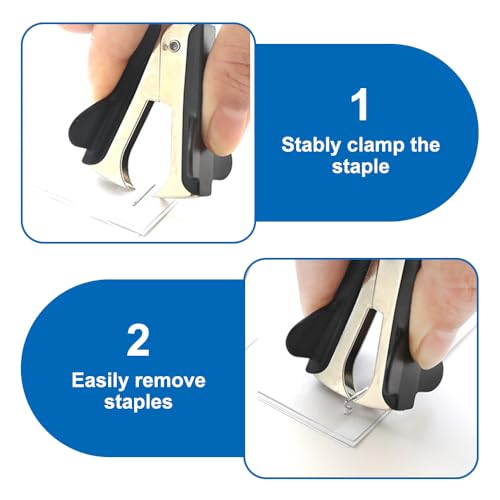 1

Stably clamp the staple

2

Easily remove staples