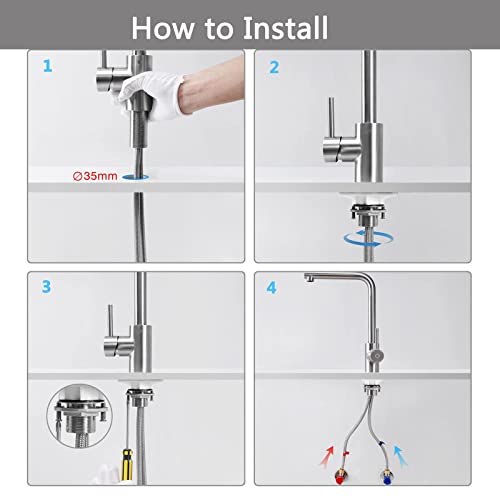 How to Install

1

∅35mm

2

3

4