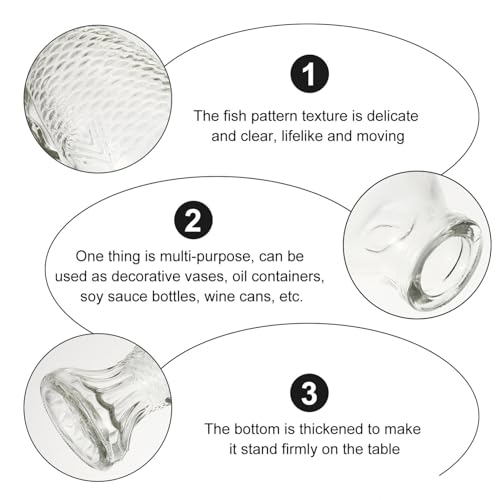 1

The fish pattern texture is delicate and clear, lifelike and moving

2

One thing is multi-purpose, can be used as decorative vases, oil containers, soy sauce bottles, wine cans, etc.

3

The bottom is thickened to make it stand firmly on the table