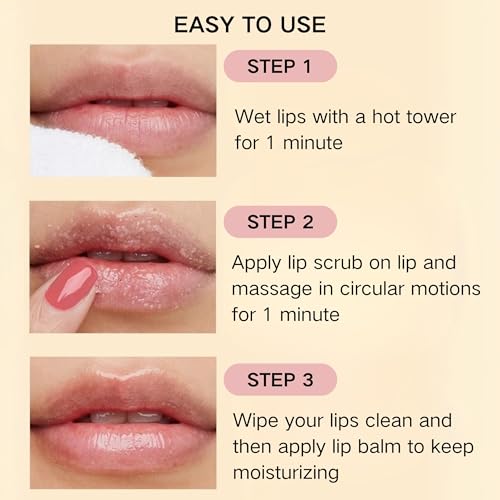 EASY TO USE

STEP 1

Wet lips with a hot tower for 1 minute

STEP 2

Apply lip scrub on lip and massage in circular motions for 1 minute

STEP 3

Wipe your lips clean and then apply lip balm to keep moisturizing