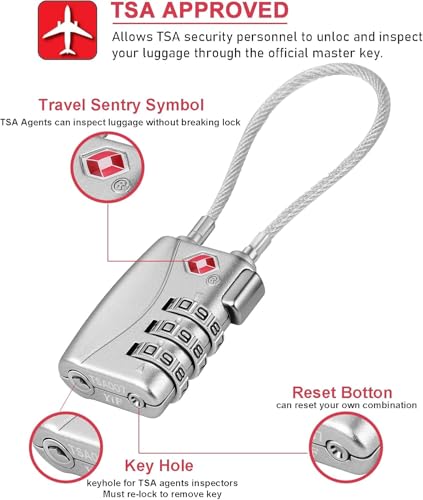 TSA APPROVED
Allows TSA security personnel to unloc and inspect your luggage through the official master key.

Travel Sentry Symbol
TSA Agents can inspect luggage without breaking lock

0 9 8
0 9 8
0 9 8

TSA007
YIF

Reset Botton
can reset your own combination

Key Hole
keyhole for TSA agents inspectors
Must re-lock to remove key