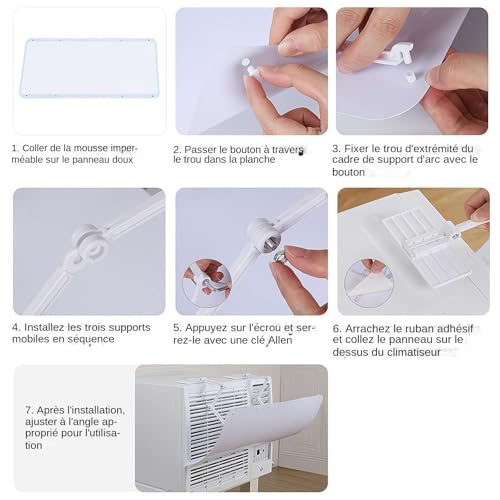 1. Coller de la mousse imperméable sur le panneau doux

2. Passer le bouton à travers le trou dans la planche

3. Fixer le trou d'extrémité du cadre de support d'arc avec le bouton

4. Installez les trois supports mobiles en séquence

5. Appuyez sur l'écrou et serrez-le avec une clé Allen

6. Arrachez le ruban adhésif et collez le panneau sur le dessus du climatiseur

7. Après l'installation, ajuster à l'angle approprié pour l'utilisation