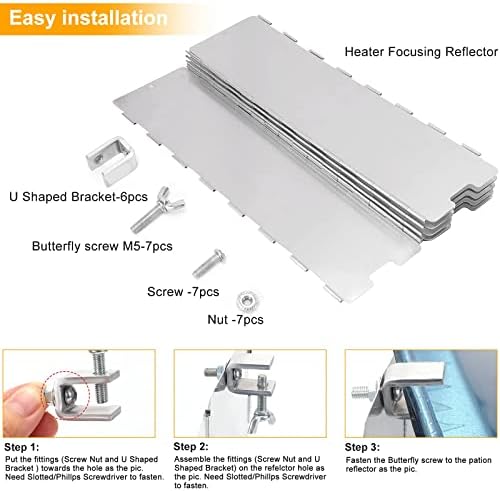 Easy installation

Heater Focusing Reflector

U Shaped Bracket-6pcs

Butterfly screw M5-7pcs

Screw -7pcs

Nut -7pcs

Step 1:
Put the fittings (Screw Nut and U Shaped Bracket ) towards the hole as the pic. Need Slotted/Phillps Screwdriver to fasten.

Step 2:
Assemble the fittings (Screw Nut and U Shaped Bracket) on the refelctor hole as the pic. Need Slotted/Phillps Screwdriver to fasten.

Step 3:
Fasten the Butterfly screw to the pation reflector as the pic.