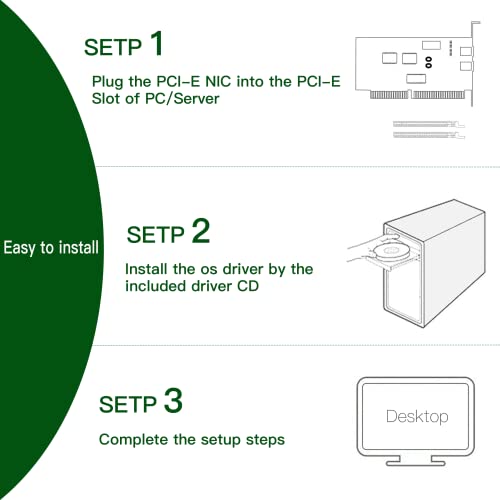 Easy to install

SETP 1

Plug the PCI-E NIC into the PCI-E Slot of PC/Server

SETP 2

Install the os driver by the included driver CD

SETP 3

Complete the setup steps

Desktop