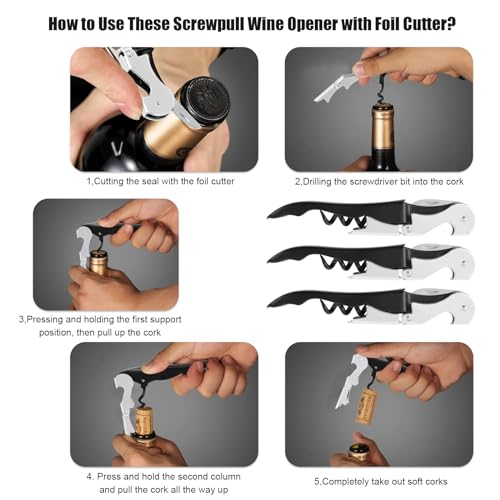 How to Use These Screwpull Wine Opener with Foil Cutter?

1,Cutting the seal with the foil cutter

2,Drilling the screwdriver bit into the cork

3,Pressing and holding the first support position, then pull up the cork

4. Press and hold the second column and pull the cork all the way up

5,Completely take out soft corks