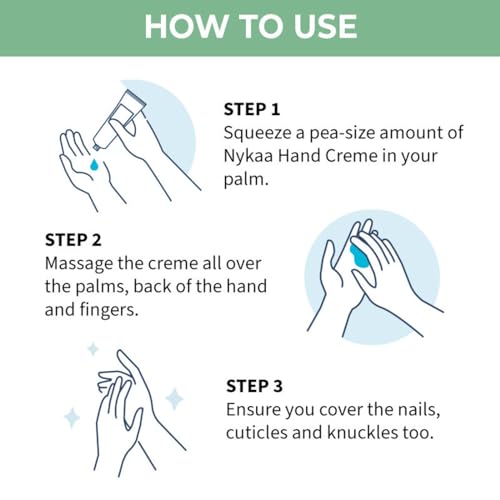 HOW TO USE

STEP 1
Squeeze a pea-size amount of Nykaa Hand Creme in your palm.

STEP 2
Massage the creme all over the palms, back of the hand and fingers.

STEP 3
Ensure you cover the nails, cuticles and knuckles too.