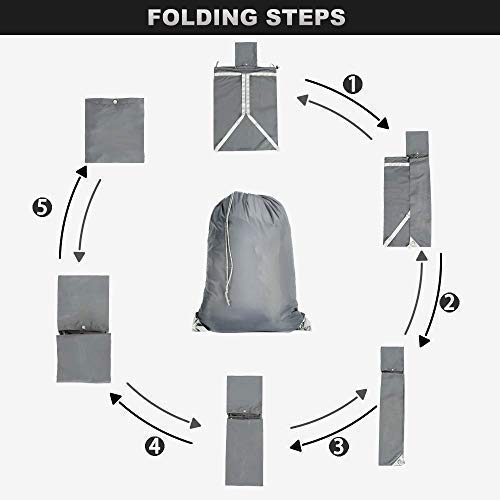 FOLDING STEPS

1

2

3

4

5