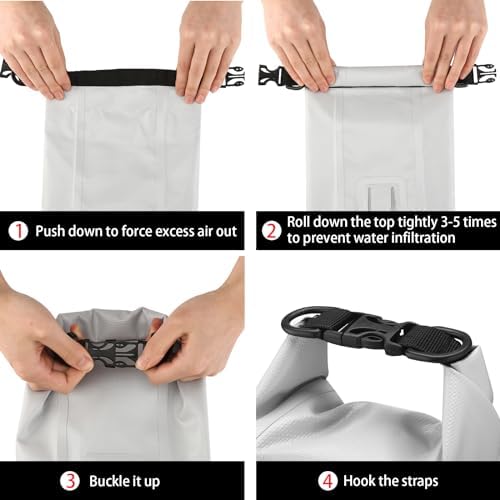 1 Push down to force excess air out

2 Roll down the top tightly 3-5 times to prevent water infiltration

3 Buckle it up

4 Hook the straps