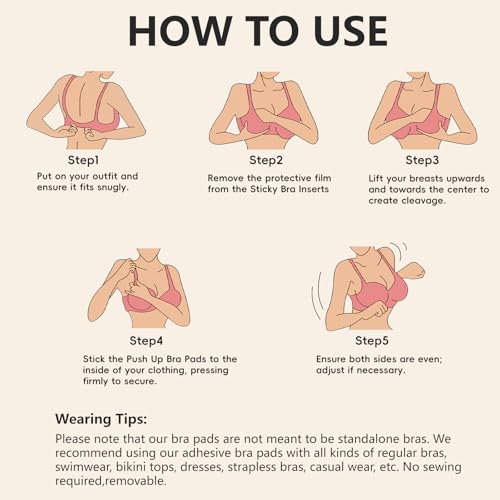 HOW TO USE

Step1
Put on your outfit and ensure it fits snugly.

Step2
Remove the protective film from the Sticky Bra Inserts

Step3
Lift your breasts upwards and towards the center to create cleavage.

Step4
Stick the Push Up Bra Pads to the inside of your clothing, pressing firmly to secure.

Step5
Ensure both sides are even; adjust if necessary.

Wearing Tips:
Please note that our bra pads are not meant to be standalone bras. We recommend using our adhesive bra pads with all kinds of regular bras, swimwear, bikini tops, dresses, strapless bras, casual wear, etc. No sewing required,removable.