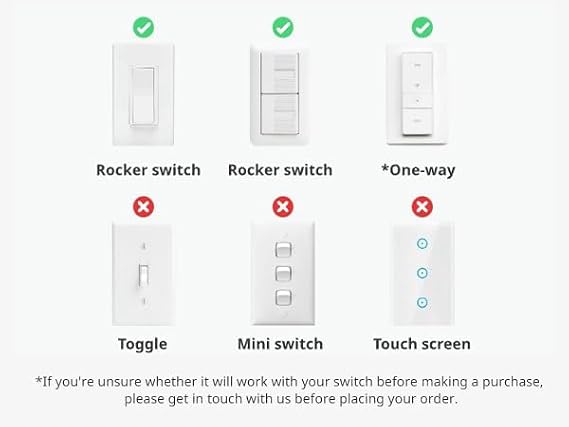 Rocker switch
Rocker switch
*One-way

Toggle
Mini switch
Touch screen

*If you're unsure whether it will work with your switch before making a purchase, please get in touch with us before placing your order.