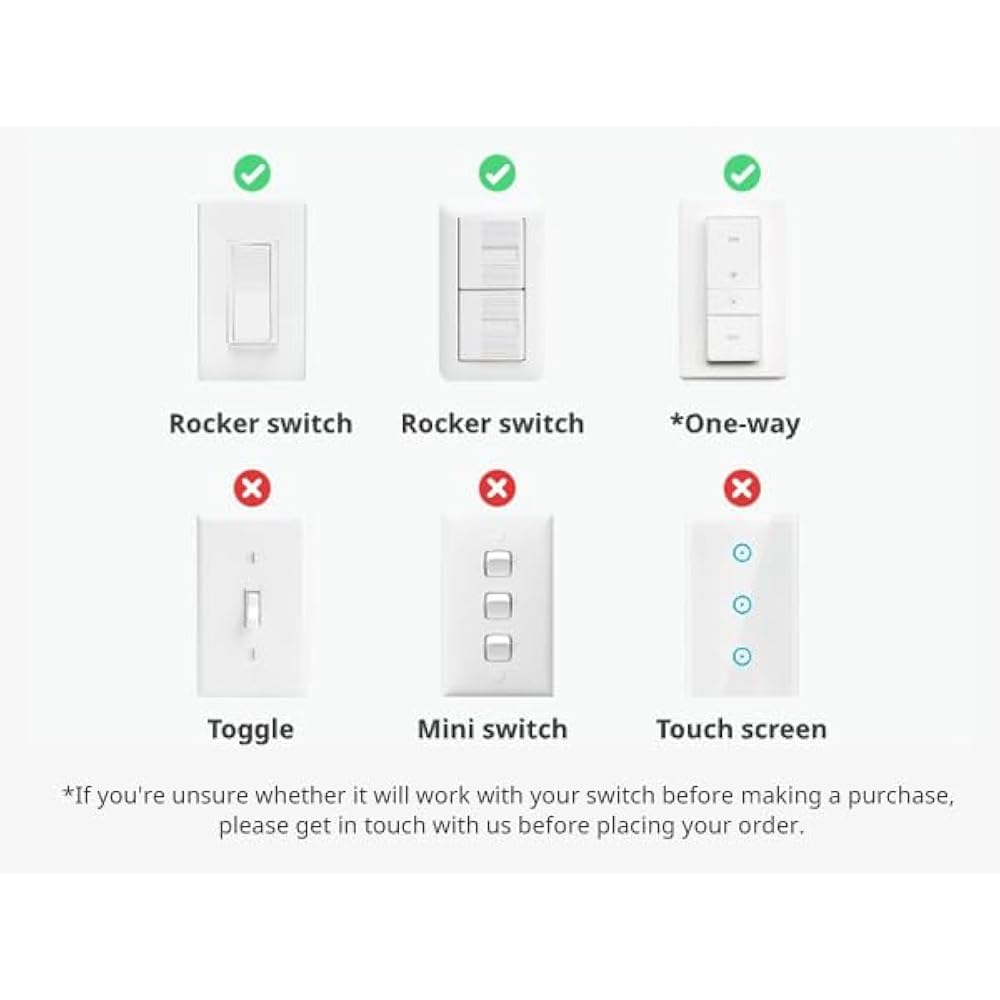 Rocker switch
Rocker switch
*One-way

Toggle
Mini switch
Touch screen

*If you're unsure whether it will work with your switch before making a purchase, please get in touch with us before placing your order.