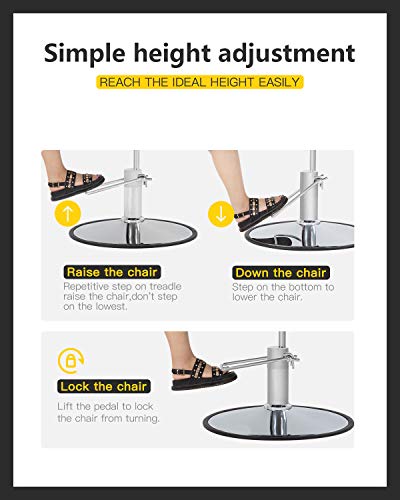 Simple height adjustment

REACH THE IDEAL HEIGHT EASILY

Raise the chair

Repetitive step on treadle raise the chair,don't step on the lowest.

Down the chair

Step on the bottom to lower the chair.

Lock the chair

Lift the pedal to lock the chair from turning.