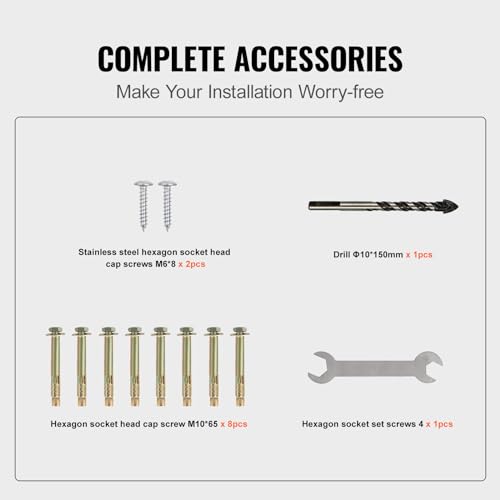 COMPLETE ACCESSORIES
Make Your Installation Worry-free

Stainless steel hexagon socket head cap screws M6*8 x 2pcs

Drill Φ10*150mm x 1pcs

Hexagon socket head cap screw M10*65 x 8pcs

Hexagon socket set screws 4 x 1pcs