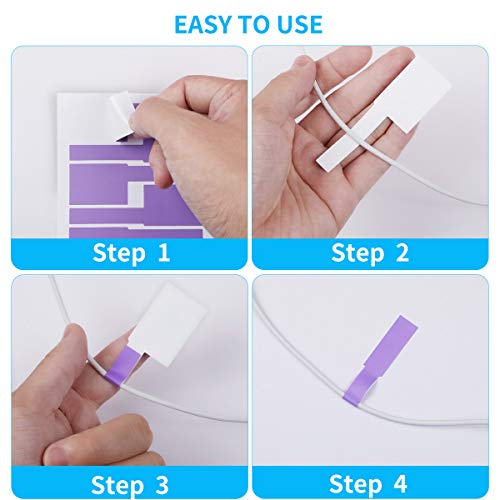 EASY TO USE

Step 1

Step 2

Step 3

Step 4