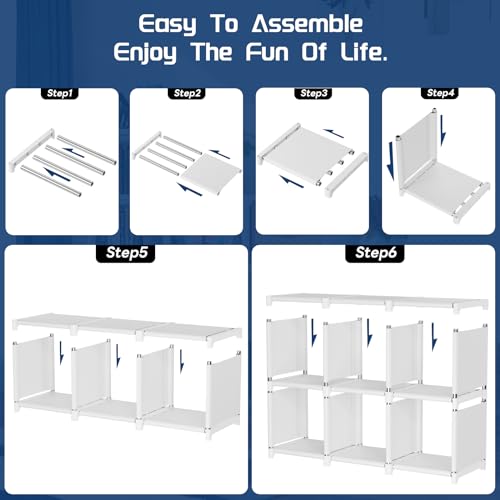 Easy To Assemble
Enjoy The Fun Of Life.

Step1

Step2

Step3

Step4

Step5

Step6