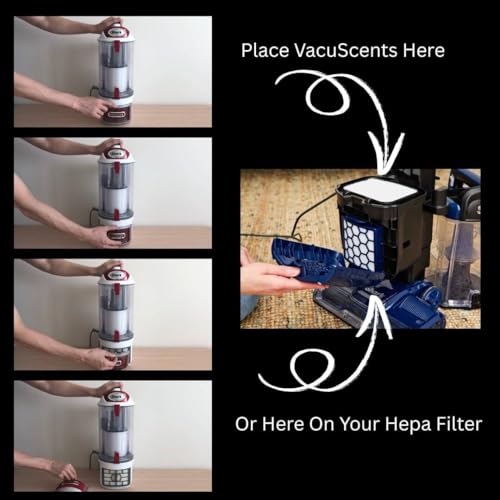 Place VacuScents Here

Or Here On Your Hepa Filter