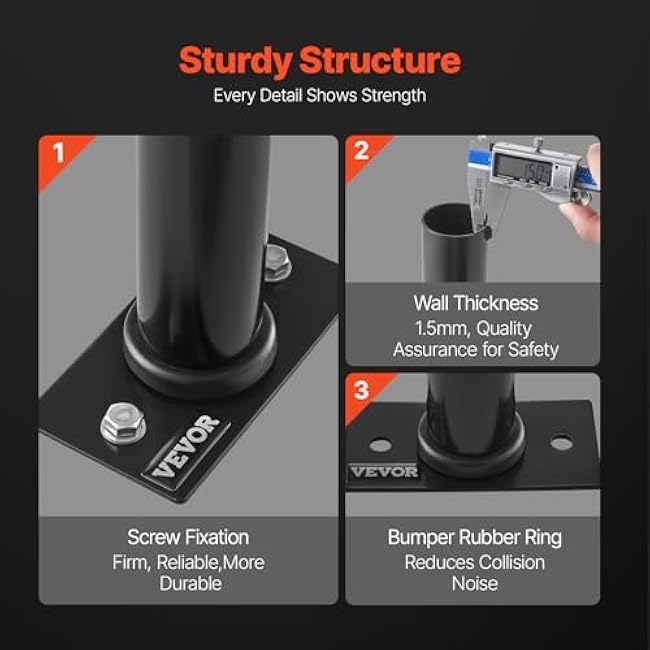 Sturdy Structure
Every Detail Shows Strength

1

VEVOR

Screw Fixation
Firm, Reliable,More Durable

2

1.50

Wall Thickness
1.5mm, Quality Assurance for Safety

3

VEVOR

Bumper Rubber Ring
Reduces Collision Noise