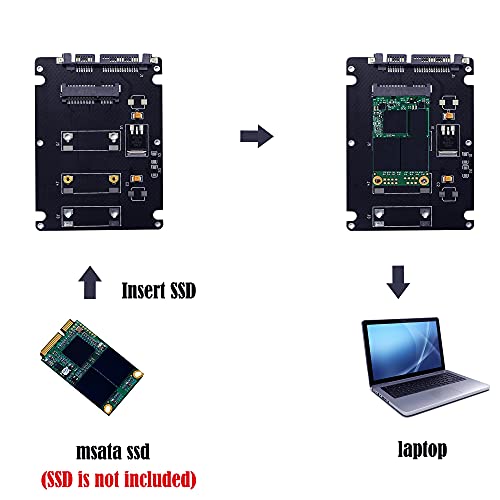 Insert SSD

msata ssd
(SSD is not included)

laptop