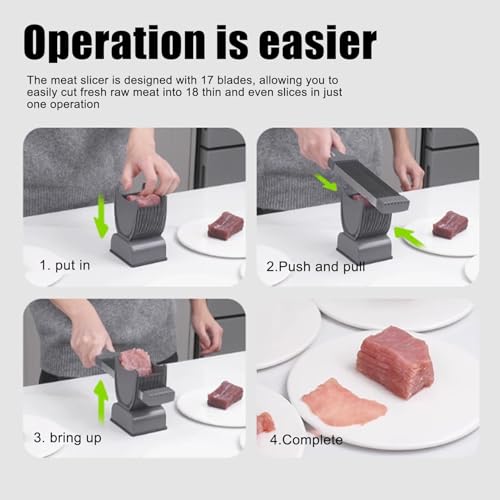 Operation is easier

The meat slicer is designed with 17 blades, allowing you to easily cut fresh raw meat into 18 thin and even slices in just one operation

1. put in

2.Push and pull

3. bring up

4.Complete