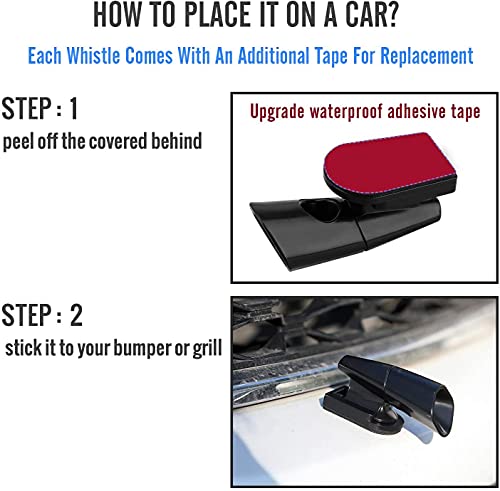 HOW TO PLACE IT ON A CAR?

Each Whistle Comes With An Additional Tape For Replacement

STEP : 1

peel off the covered behind

Upgrade waterproof adhesive tape

STEP : 2

stick it to your bumper or grill