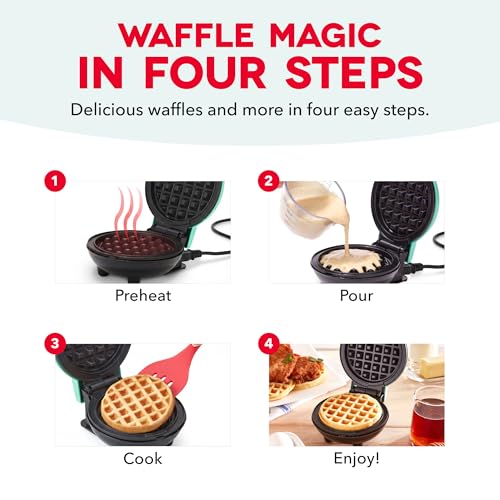 WAFFLE MAGIC
IN FOUR STEPS

Delicious waffles and more in four easy steps.

1
Preheat

2
Pour

3
Cook

4
Enjoy!