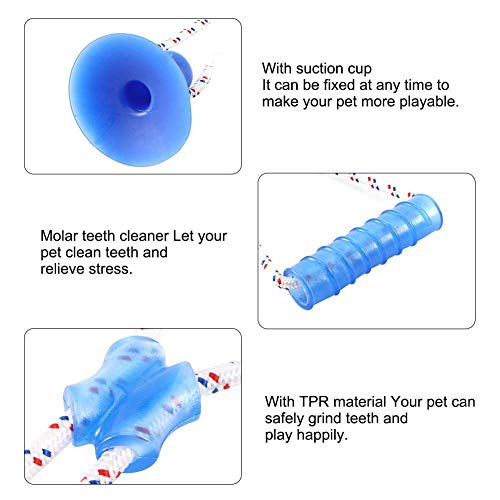 With suction cup
It can be fixed at any time to make your pet more playable.

Molar teeth cleaner Let your pet clean teeth and relieve stress.

With TPR material Your pet can safely grind teeth and play happily.