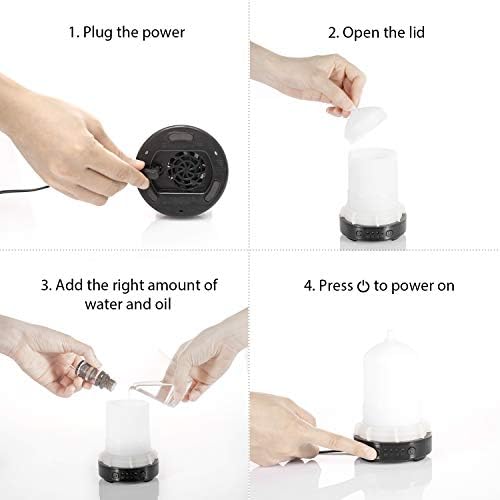 1. Plug the power

2. Open the lid

3. Add the right amount of water and oil

4. Press ⏻ to power on