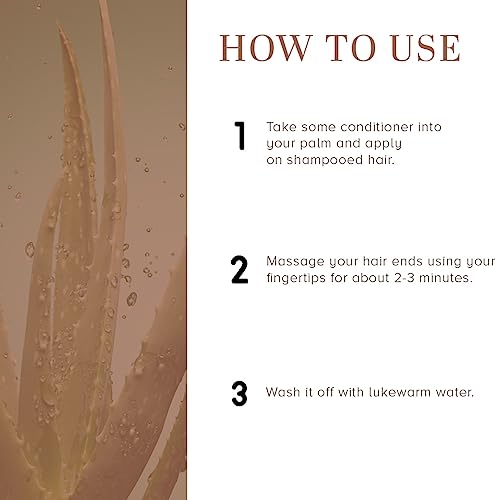 HOW TO USE

1 Take some conditioner into your palm and apply on shampooed hair.

2 Massage your hair ends using your fingertips for about 2-3 minutes.

3 Wash it off with lukewarm water.