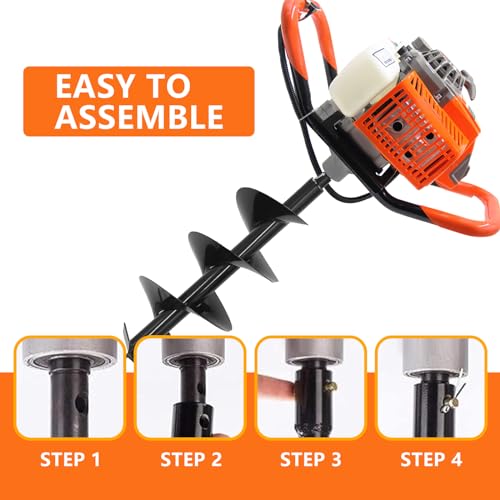 EASY TO ASSEMBLE

STEP 1

STEP 2

STEP 3

STEP 4