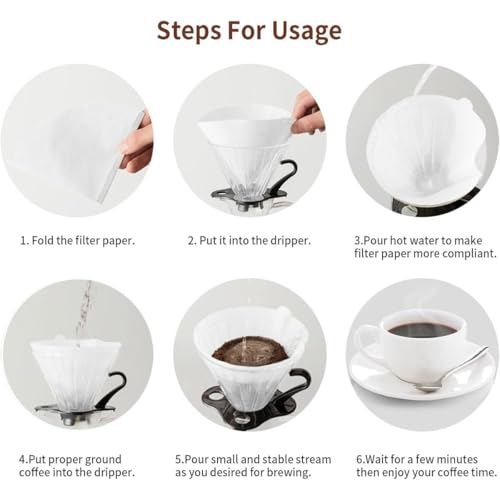 Steps For Usage

1. Fold the filter paper.

2. Put it into the dripper.

3.Pour hot water to make filter paper more compliant.

4.Put proper ground coffee into the dripper.

5.Pour small and stable stream as you desired for brewing.

6.Wait for a few minutes then enjoy your coffee time.