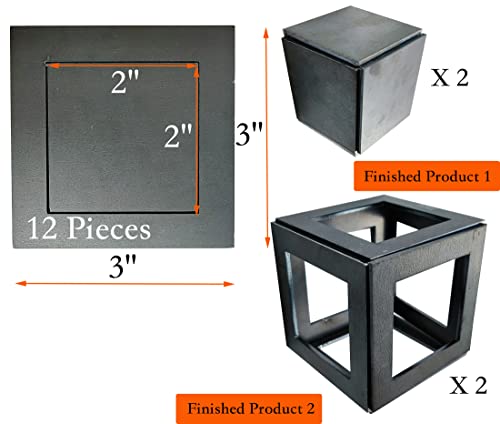 2"

2"

3"

12 Pieces

3"

X 2

Finished Product 1

X 2

Finished Product 2