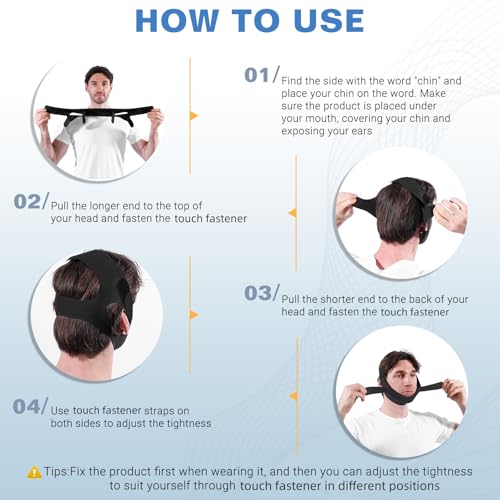 HOW TO USE

01/ Find the side with the word "chin" and place your chin on the word. Make sure the product is placed under your mouth, covering your chin and exposing your ears

02/ Pull the longer end to the top of your head and fasten the touch fastener

03/ Pull the shorter end to the back of your head and fasten the touch fastener

04/ Use touch fastener straps on both sides to adjust the tightness

Tips:Fix the product first when wearing it, and then you can adjust the tightness to suit yourself through touch fastener in different positions