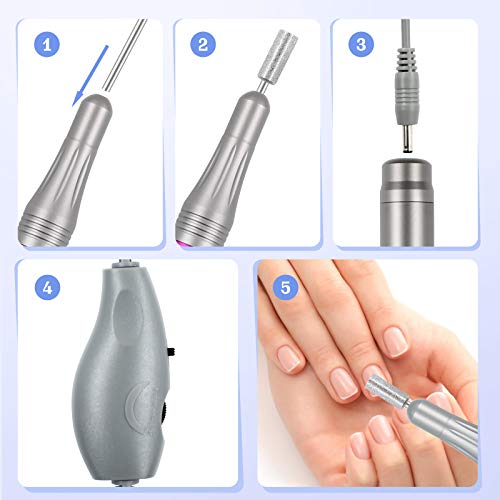 1
2
3
4
5