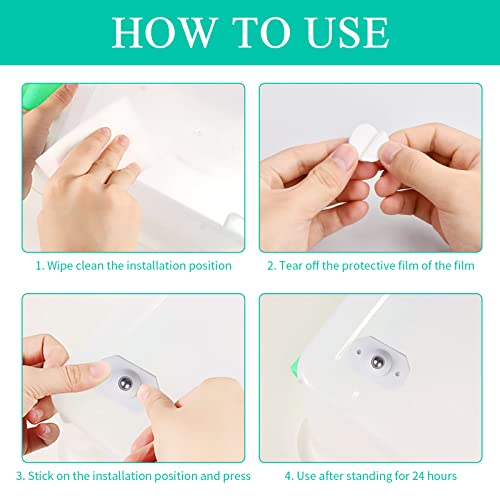 HOW TO USE

1. Wipe clean the installation position

2. Tear off the protective film of the film

3. Stick on the installation position and press

4. Use after standing for 24 hours