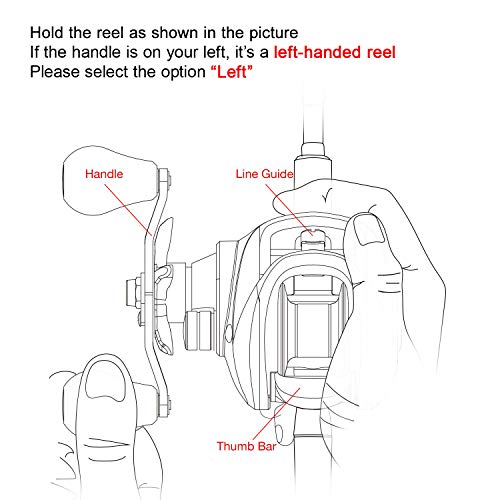 Hold the reel as shown in the picture
If the handle is on your left, it's a left-handed reel
Please select the option "Left"

Handle

Line Guide

Thumb Bar