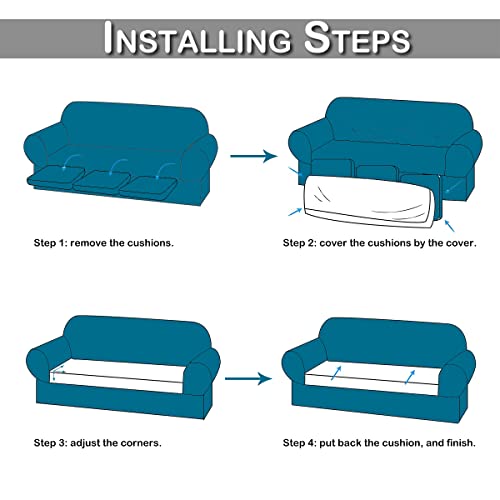 INSTALLING STEPS

Step 1: remove the cushions.

Step 2: cover the cushions by the cover.

Step 3: adjust the corners.

Step 4: put back the cushion, and finish.