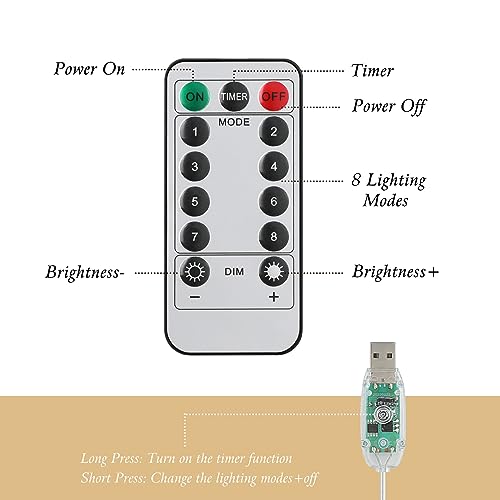 Power On

Timer

Power Off

ON

TIMER

OFF

MODE

1

2

3

4

5

6

7

8

8 Lighting Modes

Brightness-

DIM

Brightness+

−

+

Long Press: Turn on the timer function
Short Press: Change the lighting modes+off