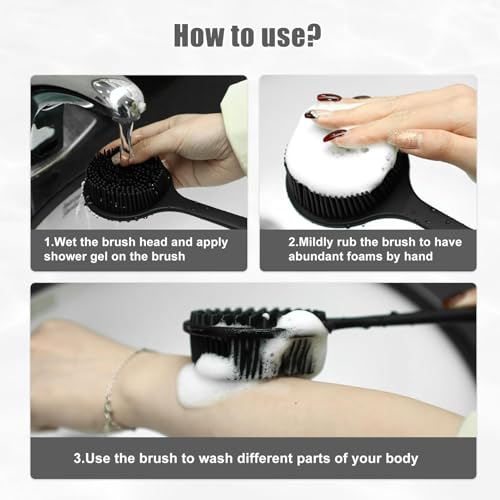 How to use?

1.Wet the brush head and apply shower gel on the brush

2.Mildly rub the brush to have abundant foams by hand

3.Use the brush to wash different parts of your body