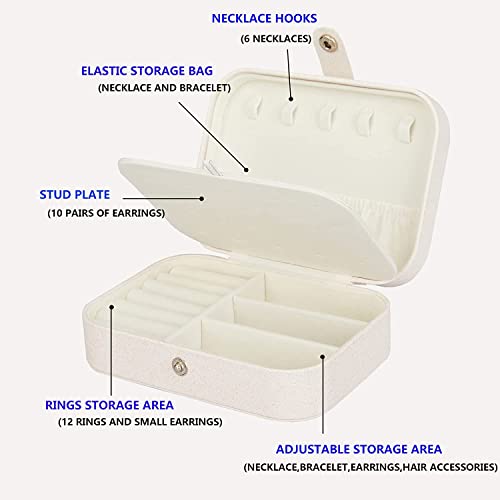 NECKLACE HOOKS
(6 NECKLACES)

ELASTIC STORAGE BAG
(NECKLACE AND BRACELET)

STUD PLATE
(10 PAIRS OF EARRINGS)

RINGS STORAGE AREA
(12 RINGS AND SMALL EARRINGS)

ADJUSTABLE STORAGE AREA
(NECKLACE,BRACELET,EARRINGS,HAIR ACCESSORIES)