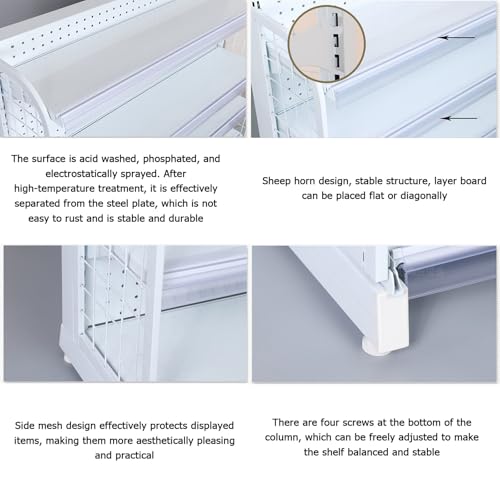 The surface is acid washed, phosphated, and electrostatically sprayed. After high-temperature treatment, it is effectively separated from the steel plate, which is not easy to rust and is stable and durable

Sheep horn design, stable structure, layer board can be placed flat or diagonally

Side mesh design effectively protects displayed items, making them more aesthetically pleasing and practical

There are four screws at the bottom of the column, which can be freely adjusted to make the shelf balanced and stable