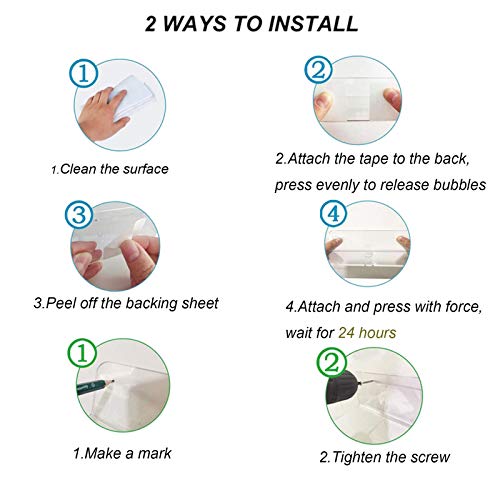 2 WAYS TO INSTALL

①

1.Clean the surface

②

2.Attach the tape to the back, press evenly to release bubbles

③

3.Peel off the backing sheet

④

4.Attach and press with force, wait for 24 hours

①

1.Make a mark

②

2.Tighten the screw