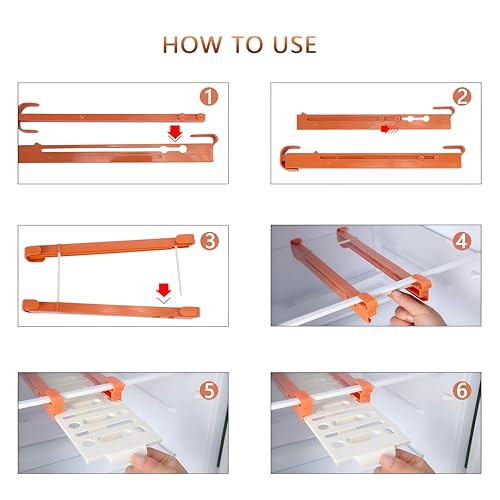 HOW TO USE

1

2

3

4

5

6