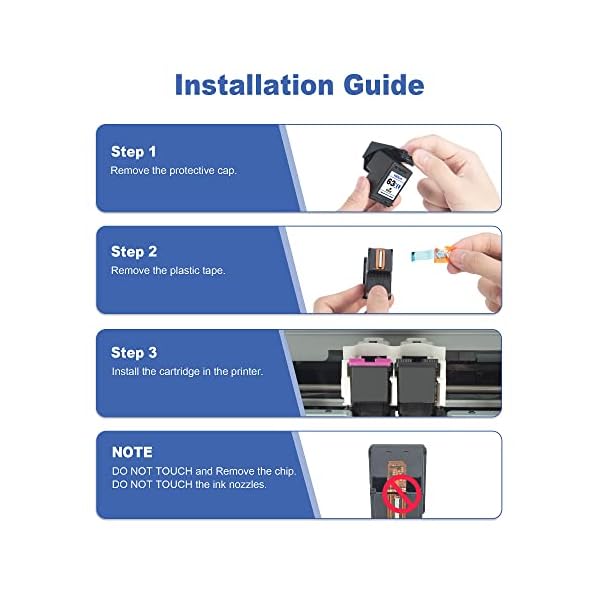 Installation Guide

Step 1
Remove the protective cap.

63

Step 2
Remove the plastic tape.

Step 3
Install the cartridge in the printer.

NOTE
DO NOT TOUCH and Remove the chip.
DO NOT TOUCH the ink nozzles.