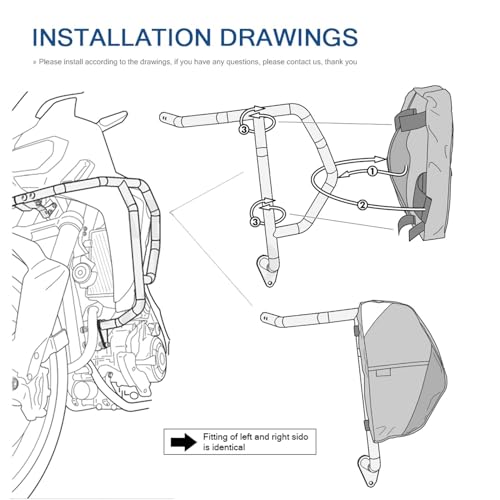 INSTALLATION DRAWINGS

» Please install according to the drawings, if you have any questions, please contact us, thank you

3

1

2

3

Fitting of left and right sido is identical