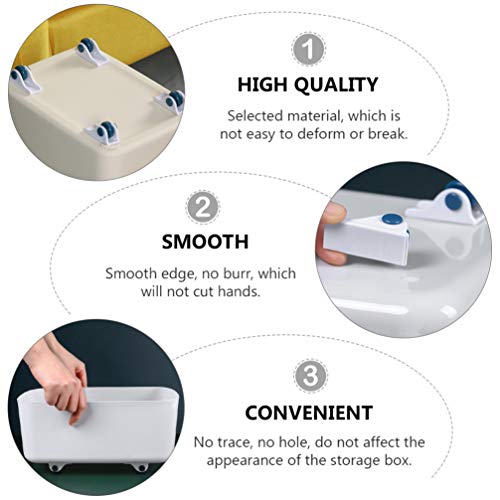 1

HIGH QUALITY

Selected material, which is not easy to deform or break.

2

SMOOTH

Smooth edge, no burr, which will not cut hands.

3

CONVENIENT

No trace, no hole, do not affect the appearance of the storage box.