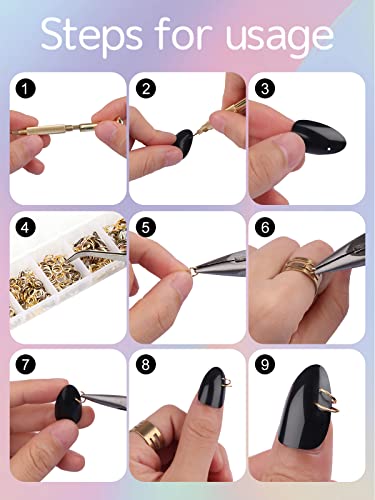 Steps for usage

1

2

3

4

5

6

7

8

9